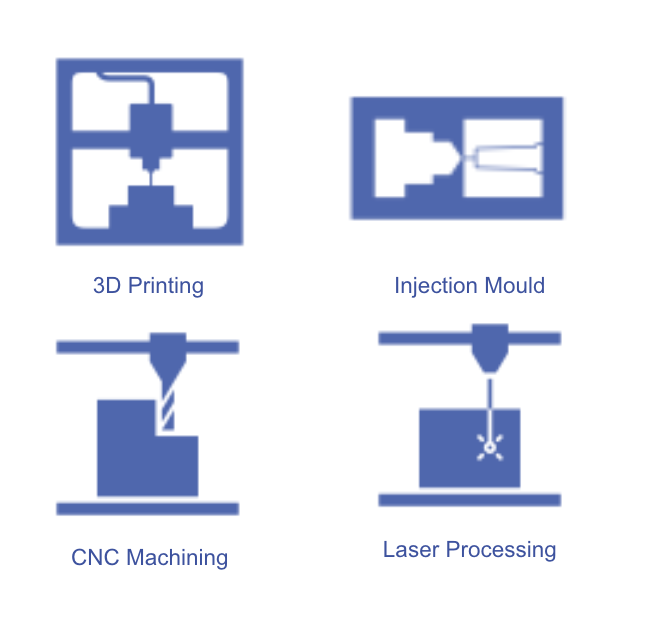 3D Printing

Injection Mould

CNC Machining

Laser Processing